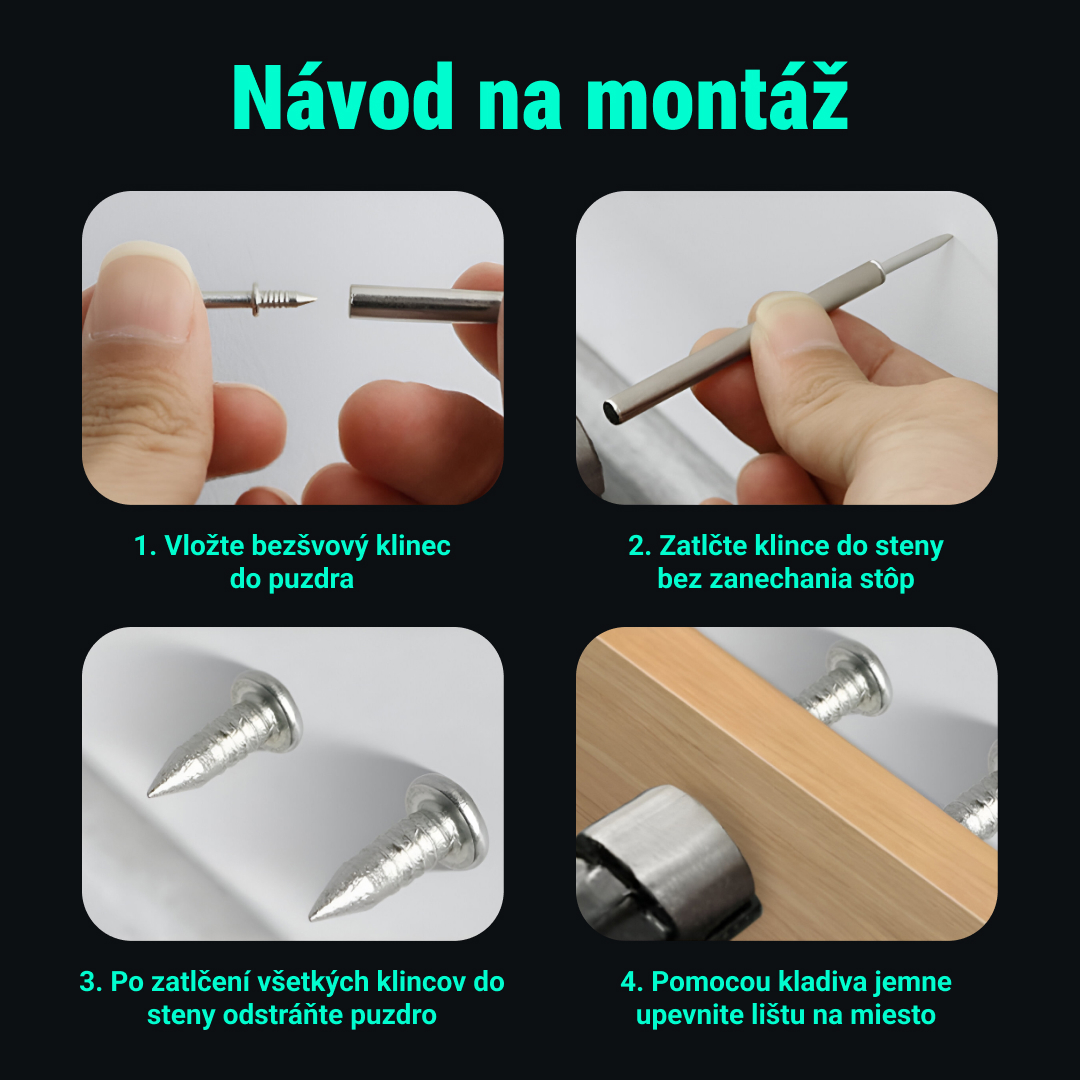 Návod na montáž

1. Vložte bezšvový klinec do puzdra

2. Zatlčte klince do steny bez zanechania stôp

3. Po zatlčení všetkých klincov do steny odstráňte puzdro

4. Pomocou kladiva jemne upevnite lištu na miesto