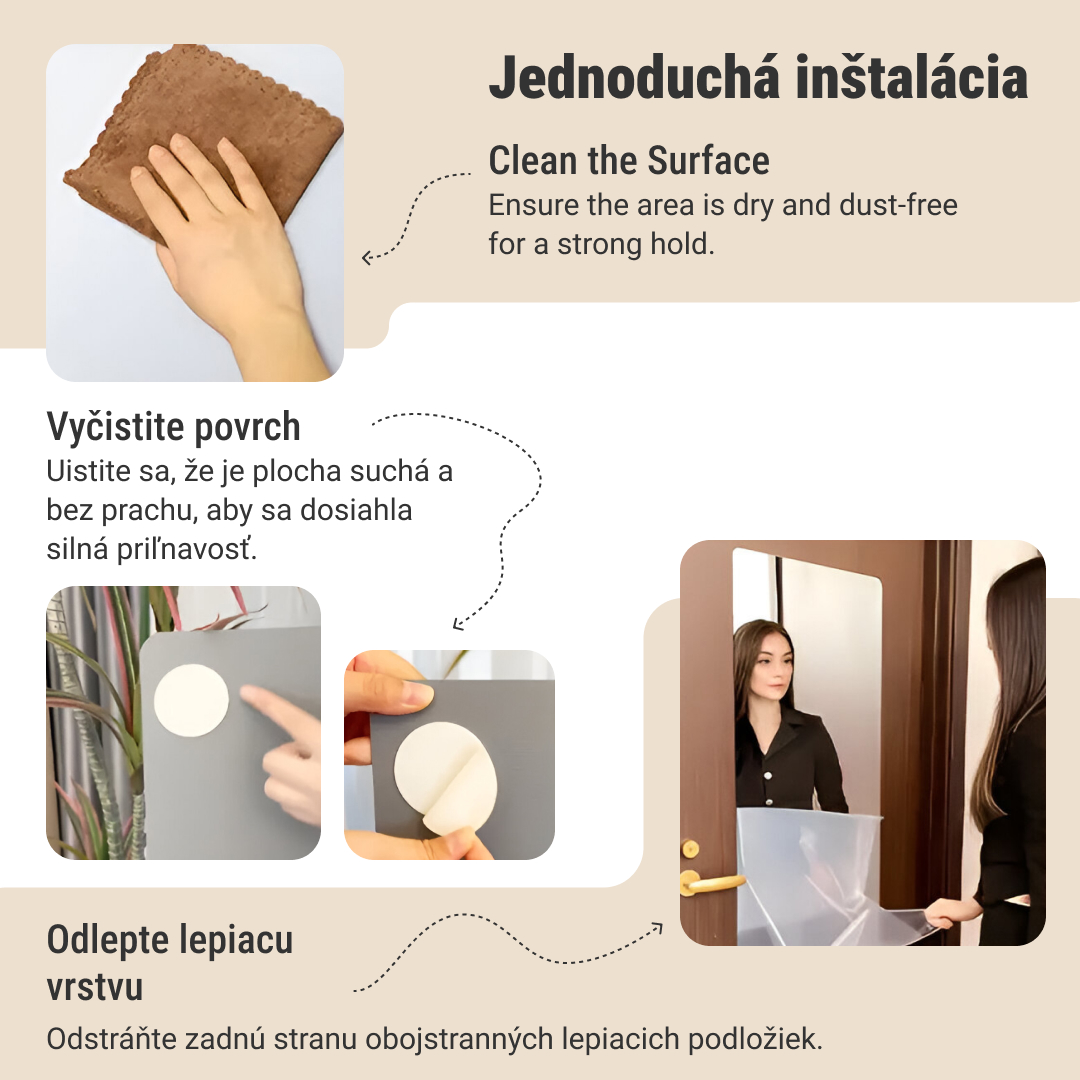 Jednoduchá inštalácia

Clean the Surface
Ensure the area is dry and dust-free for a strong hold.

Vyčistite povrch
Uistite sa, že je plocha suchá a bez prachu, aby sa dosiahla silná priľnavosť.

Odlepte lepiacu vrstvu
Odstráňte zadnú stranu obojstranných lepiacich podložiek.