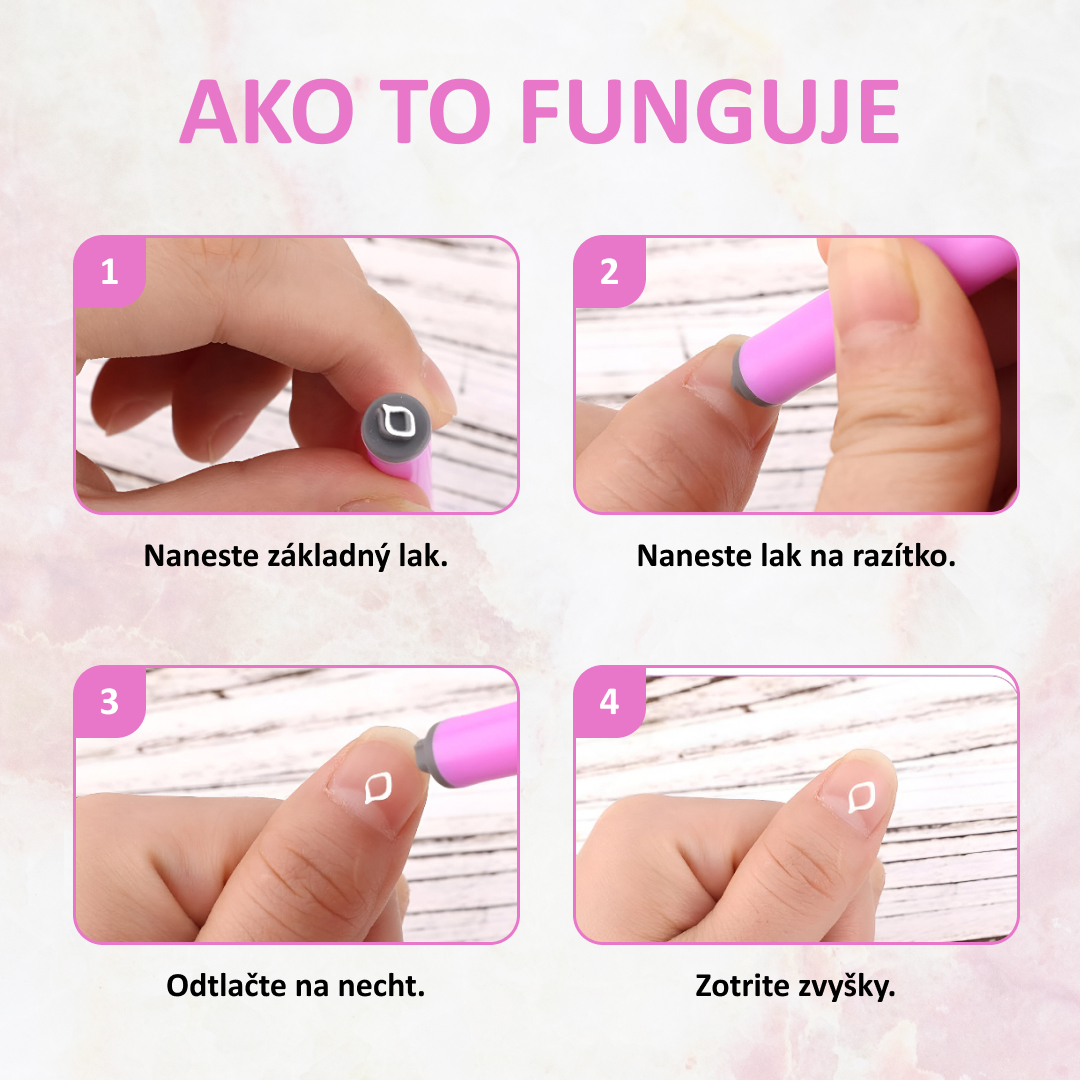 AKO TO FUNGUJE

1

Naneste základný lak.

2

Naneste lak na razítko.

3

Odtlačte na necht.

4

Zotrite zvyšky.