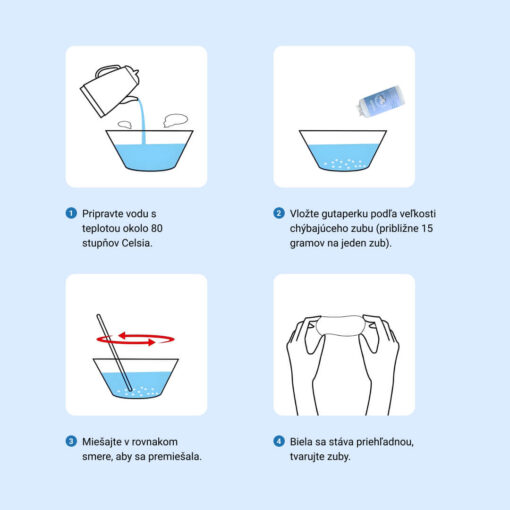 1 Pripravte vodu s teplotou okolo 80 stupňov Celsia.

2 Vložte gutaperku podľa veľkosti chýbajúceho zubu (približne 15 gramov na jeden zub).

3 Miešajte v rovnakom smere, aby sa premiešala.

4 Biela sa stáva priehľadnou, tvarujte zuby.